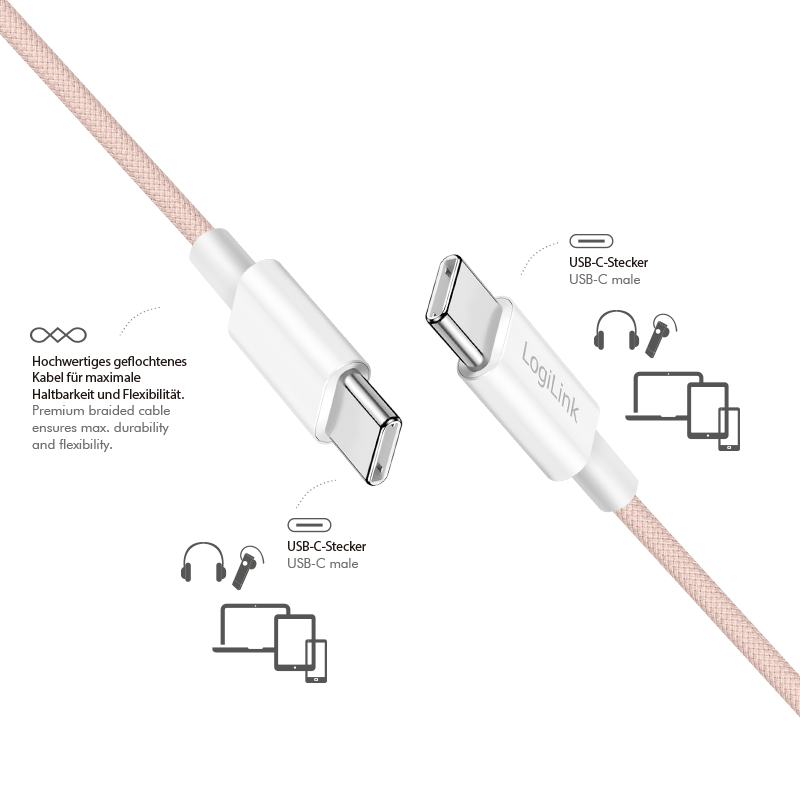 Hochwertiges geflochtenes Kabel für maximale Haltbarkeit und Flexibilität.
Premium braided cable ensures max. durability and flexibility.

USB-C-Stecker
USB-C male

LogiLink

USB-C-Stecker
USB-C male